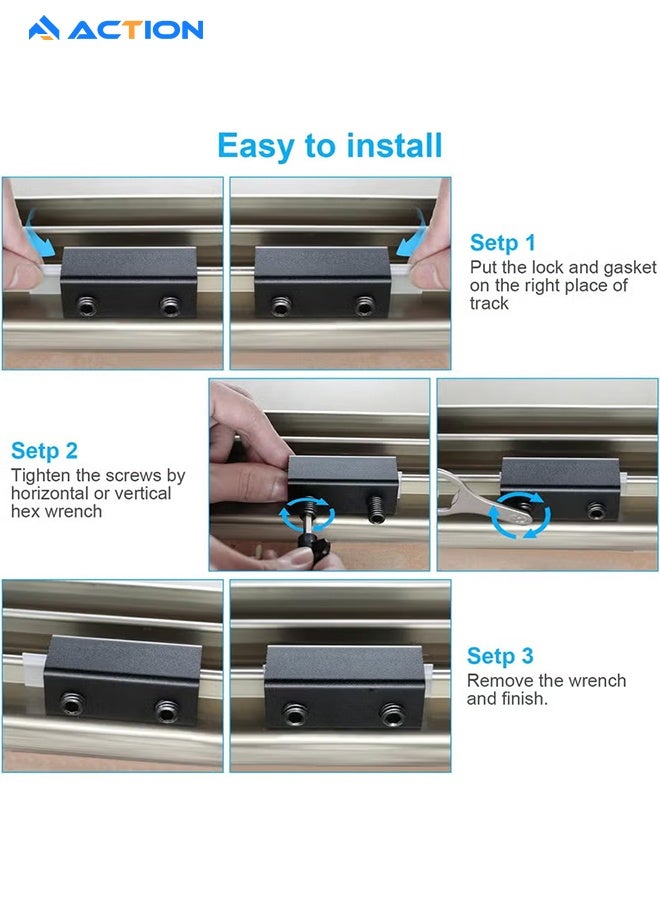 ACTION

Easy to install

Setp 1
Put the lock and gasket on the right place of track

Setp 2
Tighten the screws by horizontal or vertical hex wrench

Setp 3
Remove the wrench and finish.